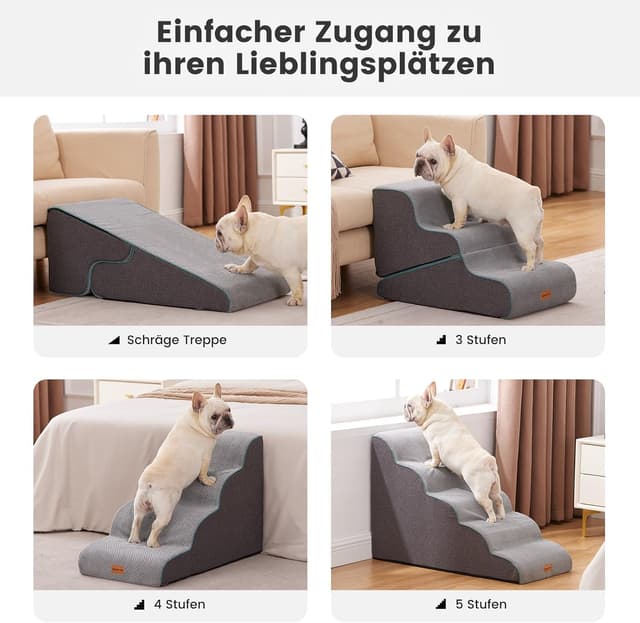 Einfacher Zugang zu ihren Lieblingsplätzen

Schräge Treppe

3 Stufen

4 Stufen

5 Stufen