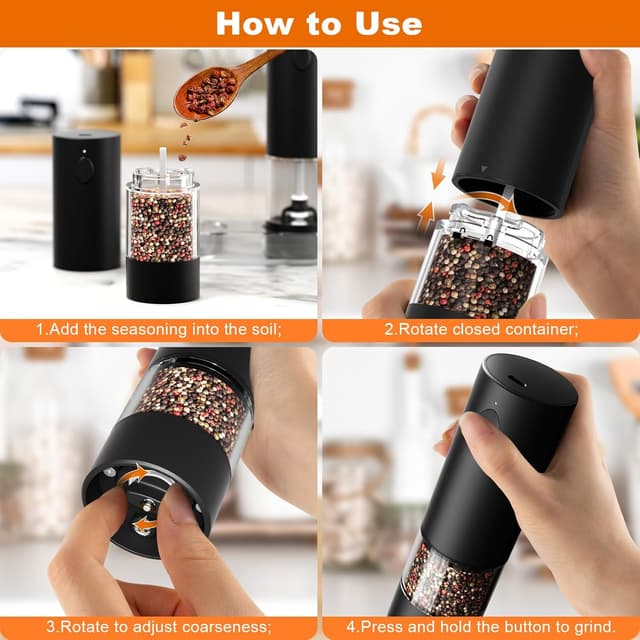 How to Use

1.Add the seasoning into the soil;

2.Rotate closed container;

3.Rotate to adjust coarseness;

4.Press and hold the button to grind.