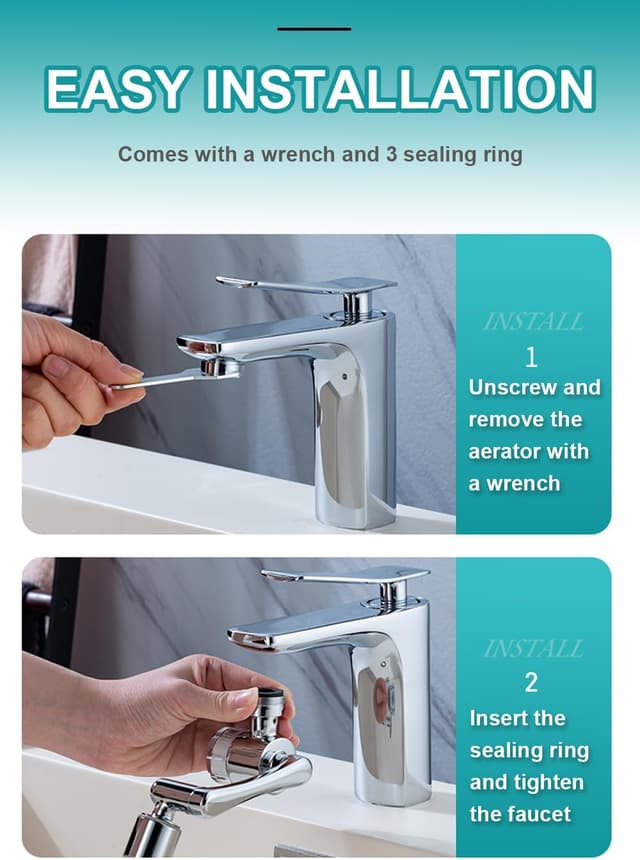 EASY INSTALLATION

Comes with a wrench and 3 sealing ring

INSTALL
1
Unscrew and remove the aerator with a wrench

INSTALL
2
Insert the sealing ring and tighten the faucet