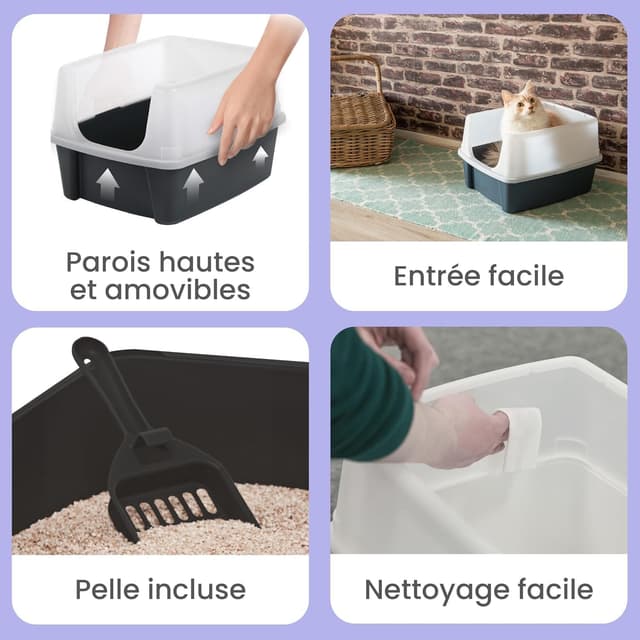 Parois hautes et amovibles

Entrée facile

Pelle incluse

Nettoyage facile