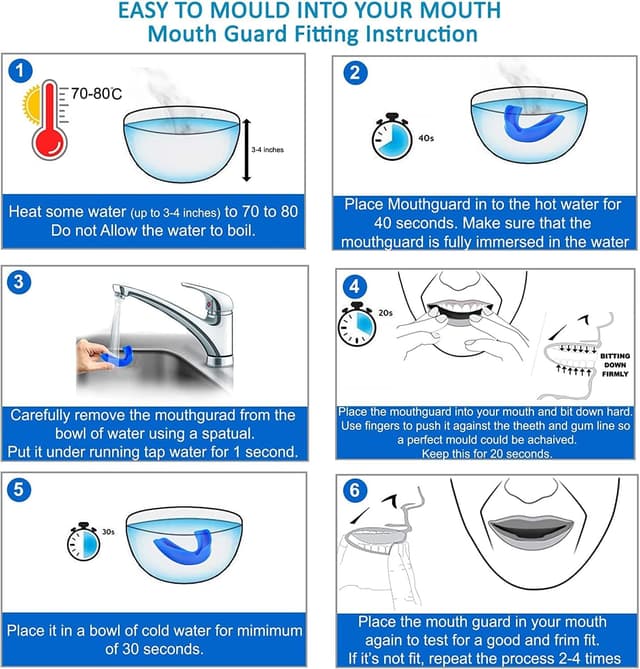 EASY TO MOULD INTO YOUR MOUTH
Mouth Guard Fitting Instruction

1

70-80°C

3-4 inches

Heat some water (up to 3-4 inches) to 70 to 80
Do not Allow the water to boil.

2

40s

Place Mouthguard in to the hot water for 40 seconds. Make sure that the mouthguard is fully immersed in the water

3

Carefully remove the mouthgurad from the bowl of water using a spatual.
Put it under running tap water for 1 second.

4

20s

BITTING DOWN FIRMLY

Place the mouthguard into your mouth and bit down hard. Use fingers to push it against the theeth and gum line so a perfect mould could be achaived.
Keep this for 20 seconds.

5

30s

Place it in a bowl of cold water for mimimum of 30 seconds.

6

Place the mouth guard in your mouth again to test for a good and frim fit.
If it's not fit, repeat the process 2-4 times