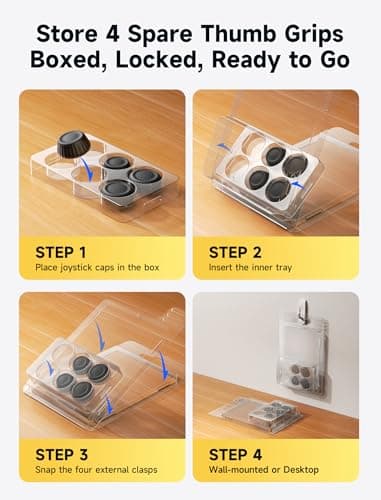 Store 4 Spare Thumb Grips
Boxed, Locked, Ready to Go

STEP 1
Place joystick caps in the box

STEP 2
Insert the inner tray

STEP 3
Snap the four external clasps

STEP 4
Wall-mounted or Desktop