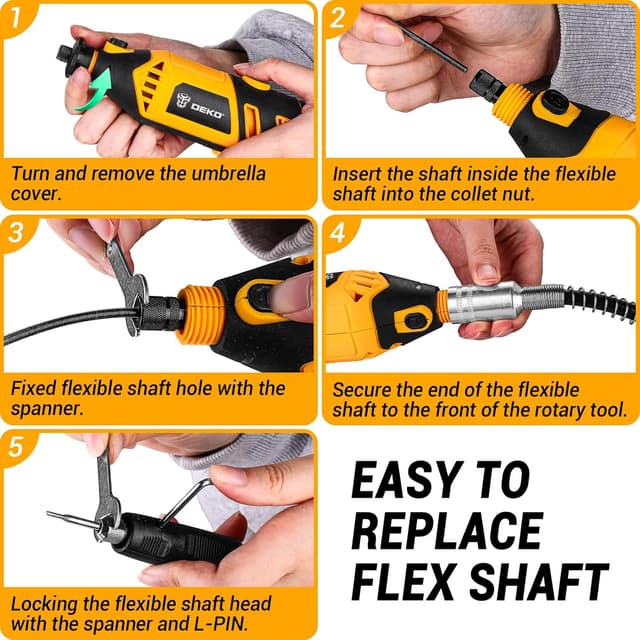 1

DEKO

Turn and remove the umbrella cover.

2

Insert the shaft inside the flexible shaft into the collet nut.

3

Fixed flexible shaft hole with the spanner.

4

Secure the end of the flexible shaft to the front of the rotary tool.

5

Locking the flexible shaft head with the spanner and L-PIN.

EASY TO REPLACE FLEX SHAFT