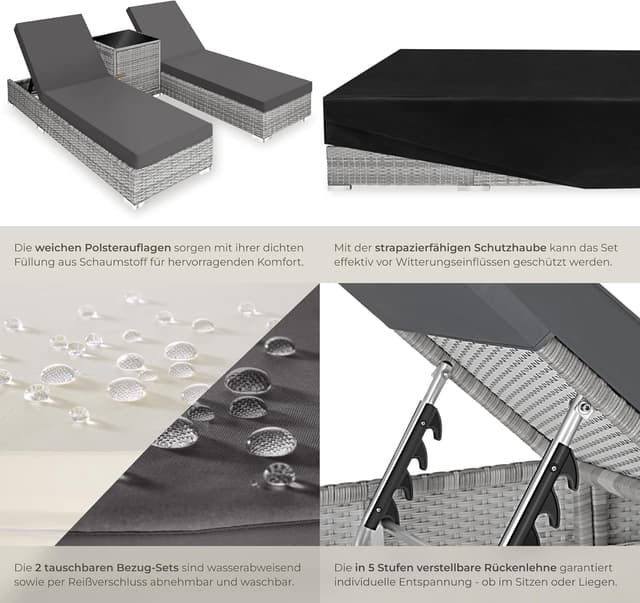 Die weichen Polsterauflagen sorgen mit ihrer dichten Füllung aus Schaumstoff für hervorragenden Komfort.

Mit der strapazierfähigen Schutzhaube kann das Set effektiv vor Witterungseinflüssen geschützt werden.

Die 2 tauschbaren Bezug-Sets sind wasserabweisend sowie per Reißverschluss abnehmbar und waschbar.

Die in 5 Stufen verstellbare Rückenlehne garantiert individuelle Entspannung - ob im Sitzen oder Liegen.