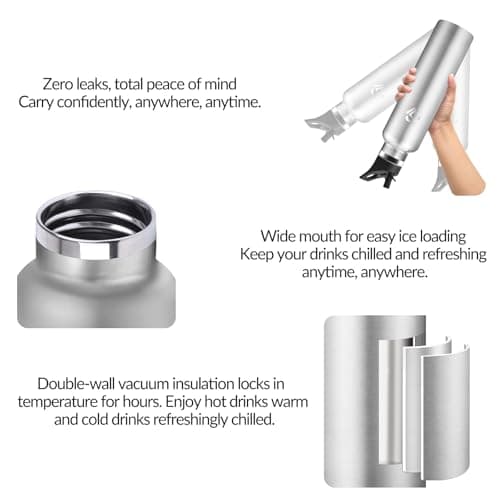 Zero leaks, total peace of mind
Carry confidently, anywhere, anytime.

Wide mouth for easy ice loading
Keep your drinks chilled and refreshing anytime, anywhere.

Double-wall vacuum insulation locks in temperature for hours. Enjoy hot drinks warm and cold drinks refreshingly chilled.