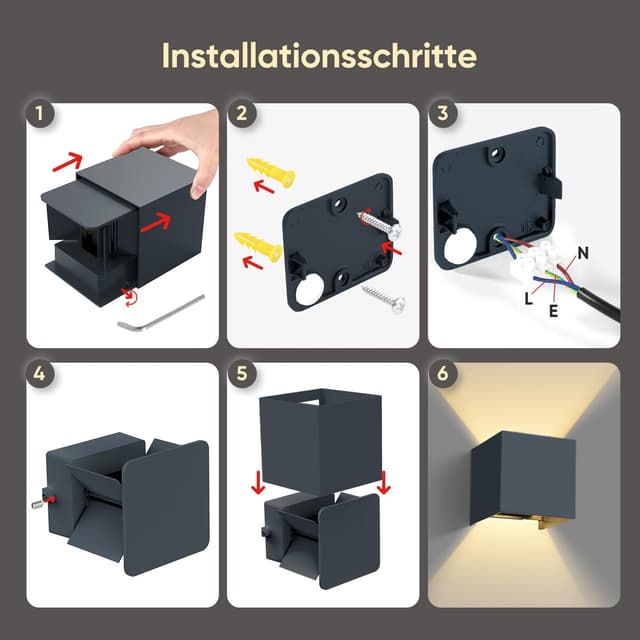 Installationsschritte

1

2

3

N

L

E

4

5

6