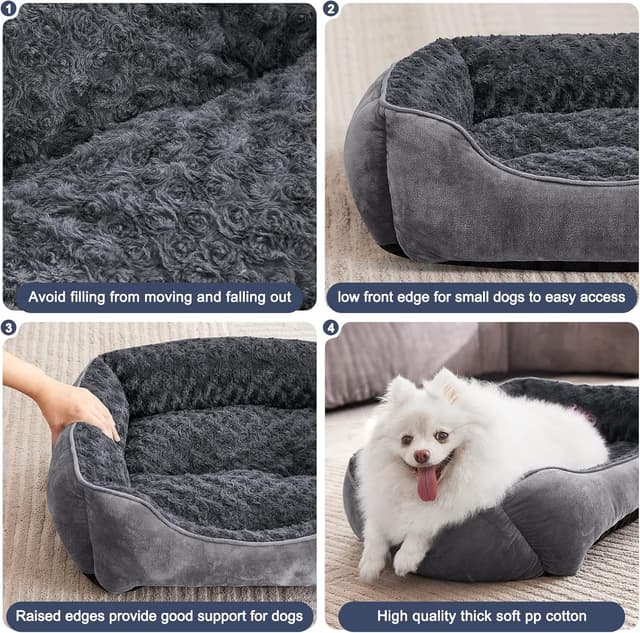 1

Avoid filling from moving and falling out

2

low front edge for small dogs to easy access

3

Raised edges provide good support for dogs

4

High quality thick soft pp cotton