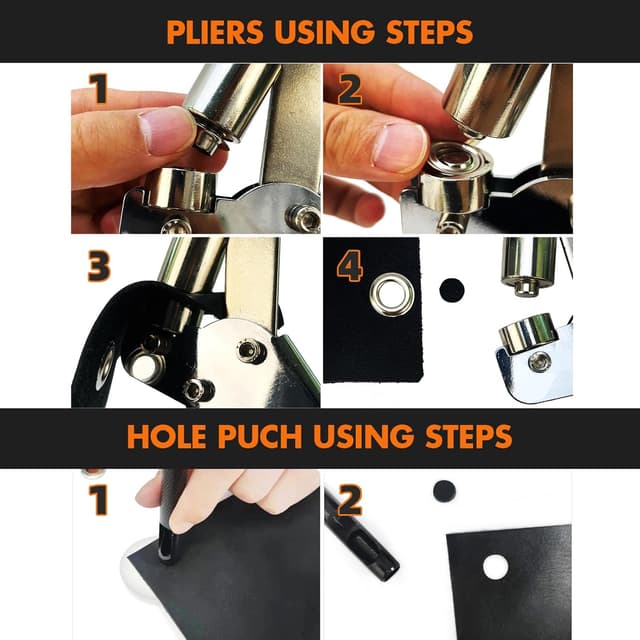 PLIERS USING STEPS

1

2

3

4

HOLE PUCH USING STEPS

1

2