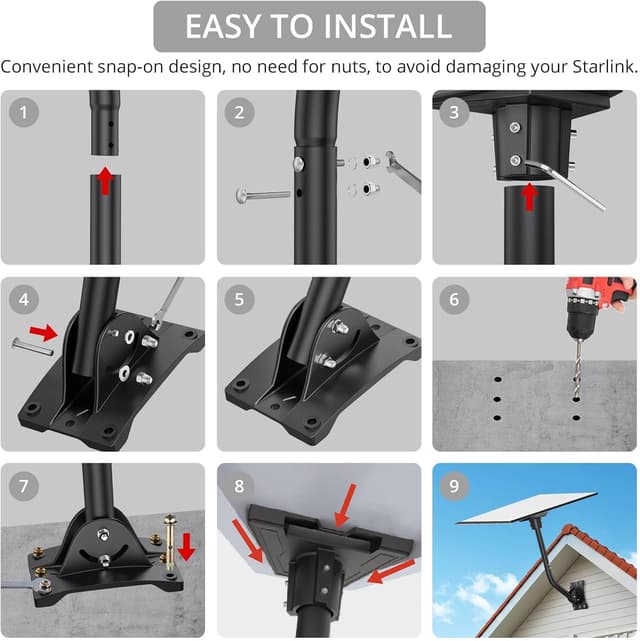 EASY TO INSTALL

Convenient snap-on design, no need for nuts, to avoid damaging your Starlink.

1

2

3

4

5

6

7

8

9