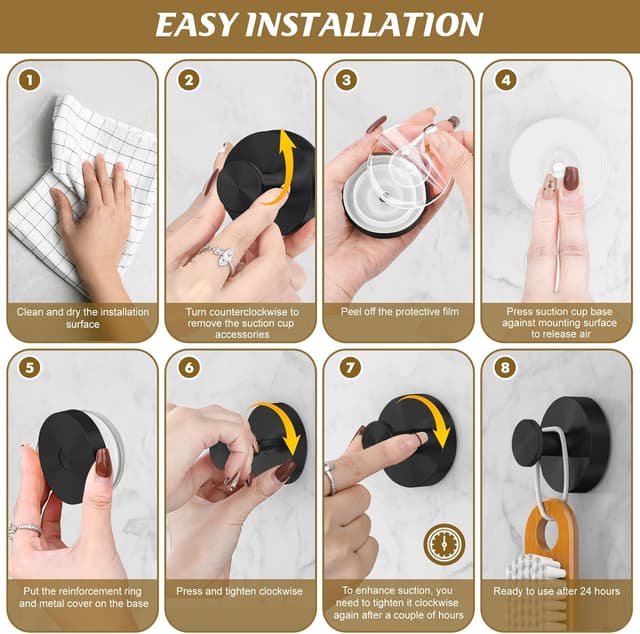 EASY INSTALLATION

1
Clean and dry the installation surface

2
Turn counterclockwise to remove the suction cup accessories

3
Peel off the protective film

4
Press suction cup base against mounting surface to release air

5
Put the reinforcement ring and metal cover on the base

6
Press and tighten clockwise

7
To enhance suction, you need to tighten it clockwise again after a couple of hours

8
Ready to use after 24 hours