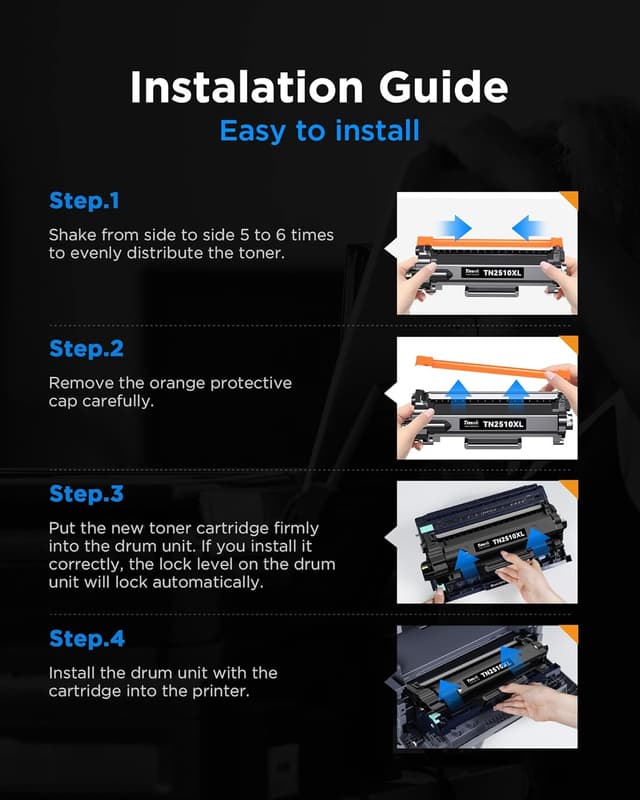 Instalation Guide
Easy to install

Step.1
Shake from side to side 5 to 6 times to evenly distribute the toner.

TN2510XL

Step.2
Remove the orange protective cap carefully.

TN2510XL

Step.3
Put the new toner cartridge firmly into the drum unit. If you install it correctly, the lock level on the drum unit will lock automatically.

TN2510XL

Step.4
Install the drum unit with the cartridge into the printer.

TN2510XL