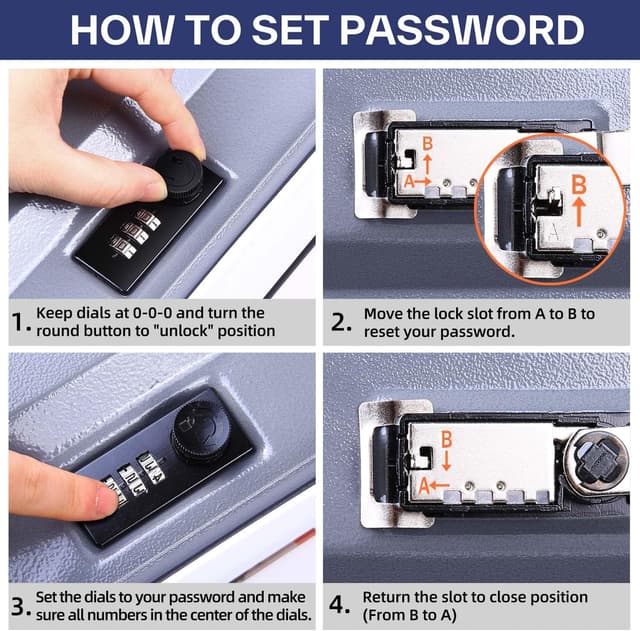 HOW TO SET PASSWORD

B
A
B
A

1. Keep dials at 0-0-0 and turn the round button to "unlock" position

2. Move the lock slot from A to B to reset your password.

B
A

3. Set the dials to your password and make sure all numbers in the center of the dials.

4. Return the slot to close position (From B to A)