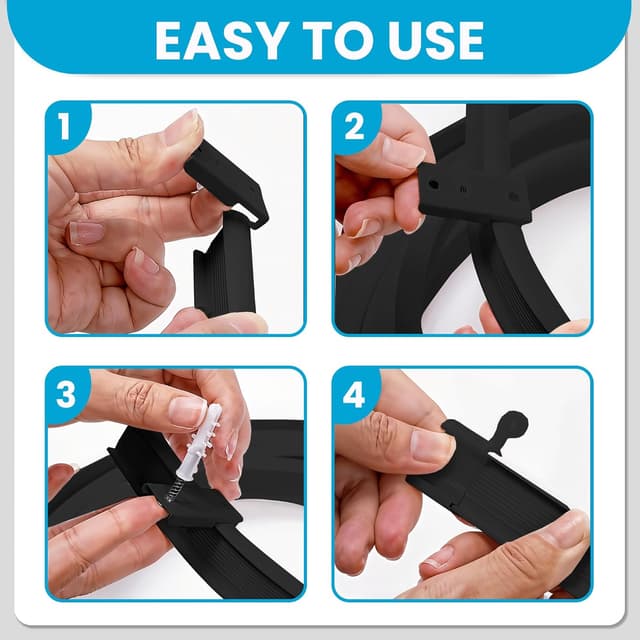 EASY TO USE

1

2

3

4