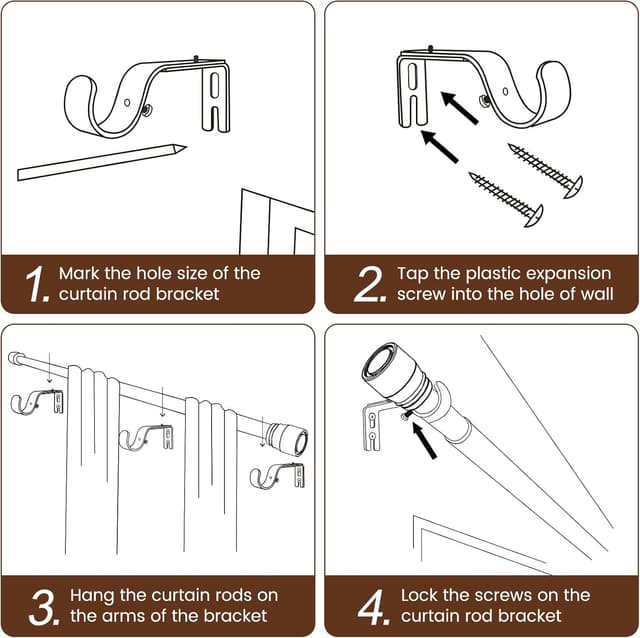 1. Mark the hole size of the curtain rod bracket

2. Tap the plastic expansion screw into the hole of wall

3. Hang the curtain rods on the arms of the bracket

4. Lock the screws on the curtain rod bracket