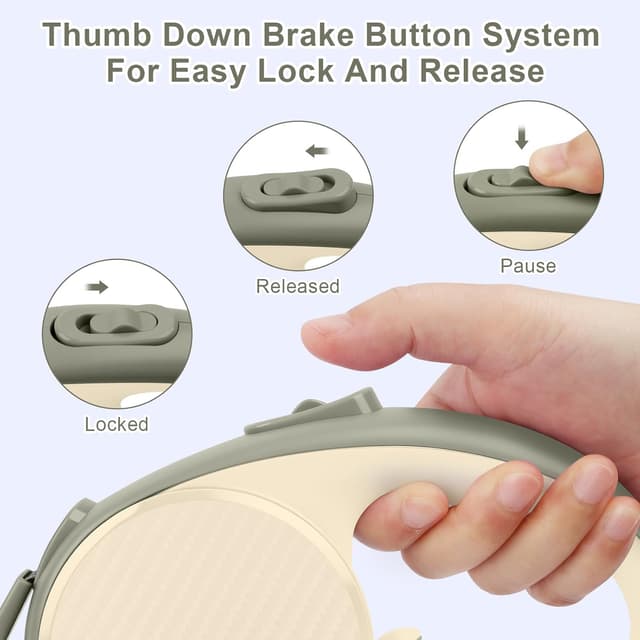 Thumb Down Brake Button System For Easy Lock And Release

Released

Pause

Locked