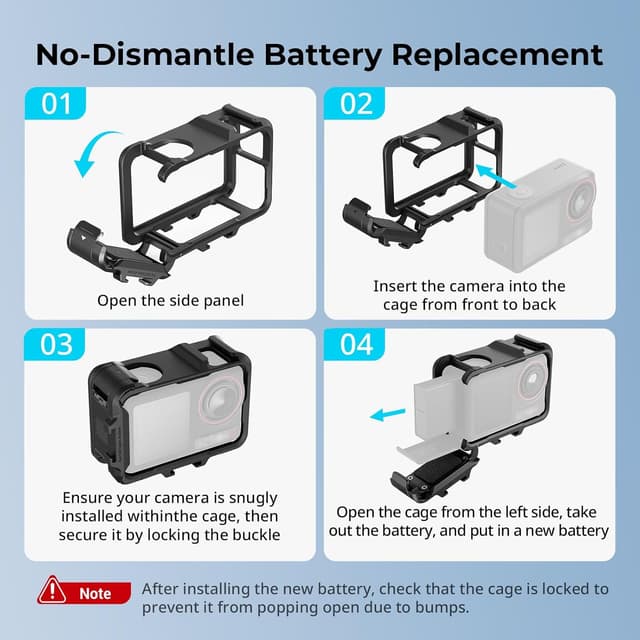 No-Dismantle Battery Replacement

01

Open the side panel

02

Insert the camera into the cage from front to back

03

Ensure your camera is snugly installed withinthe cage, then secure it by locking the buckle

04

Open the cage from the left side, take out the battery, and put in a new battery

Note After installing the new battery, check that the cage is locked to prevent it from popping open due to bumps.