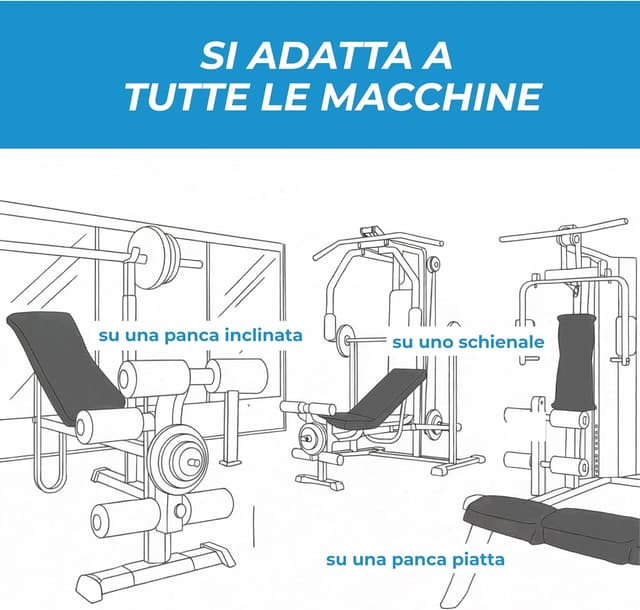 SI ADATTA A
TUTTE LE MACCHINE

su una panca inclinata

su uno schienale

su una panca piatta