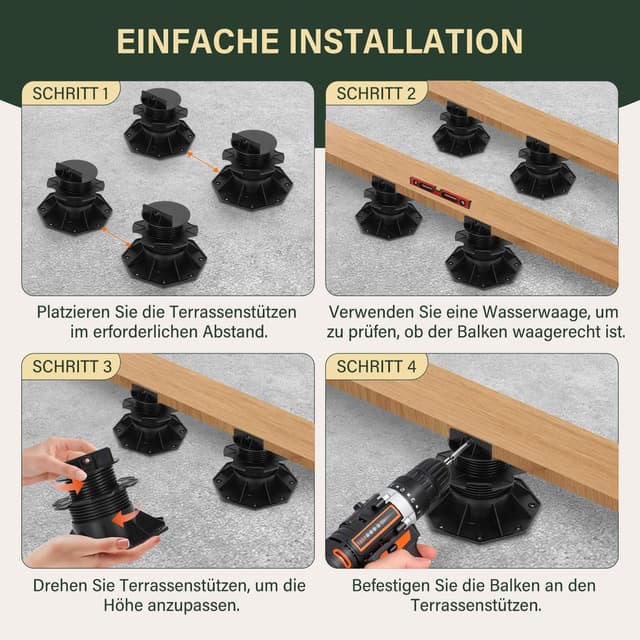 EINFACHE INSTALLATION

SCHRITT 1

Platzieren Sie die Terrassenstützen im erforderlichen Abstand.

SCHRITT 2

Verwenden Sie eine Wasserwaage, um zu prüfen, ob der Balken waagerecht ist.

SCHRITT 3

Drehen Sie Terrassenstützen, um die Höhe anzupassen.

SCHRITT 4

Befestigen Sie die Balken an den Terrassenstützen.