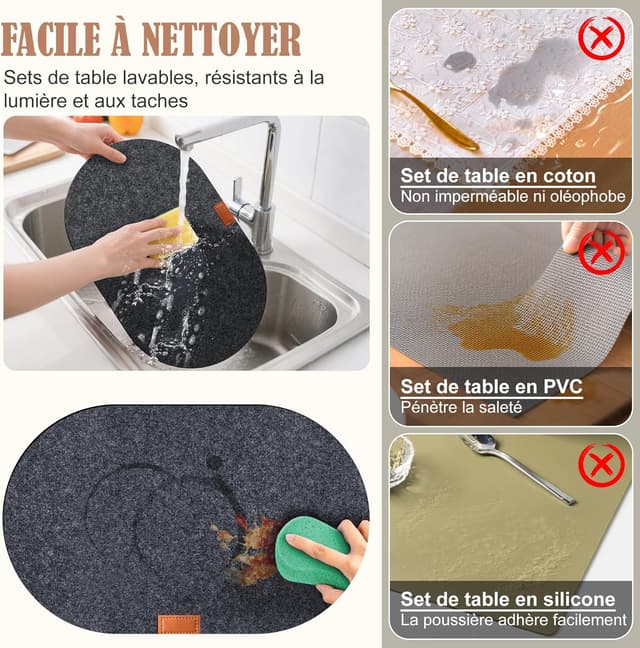 FACILE À NETTOYER

Sets de table lavables, résistants à la lumière et aux taches

Set de table en coton
Non imperméable ni oléophobe

Set de table en PVC
Pénètre la saleté

Set de table en silicone
La poussière adhère facilement