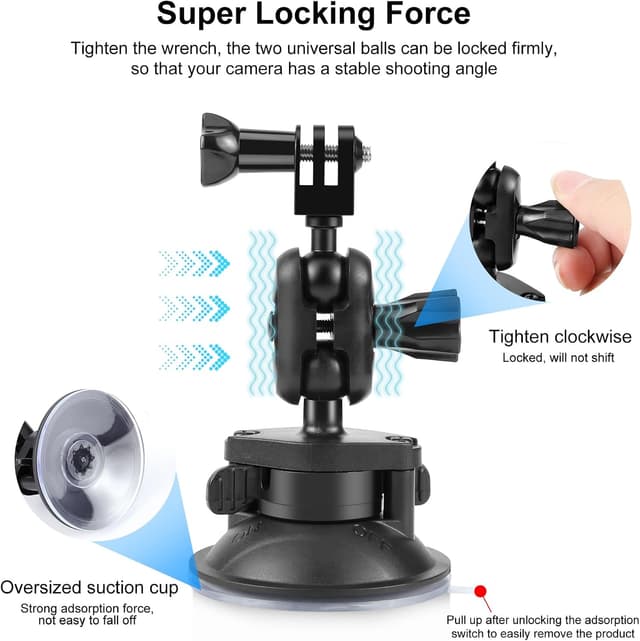 Super Locking Force

Tighten the wrench, the two universal balls can be locked firmly, so that your camera has a stable shooting angle

Tighten clockwise
Locked, will not shift

Oversized suction cup
Strong adsorption force, not easy to fall off

Pull up after unlocking the adsorption switch to easily remove the product