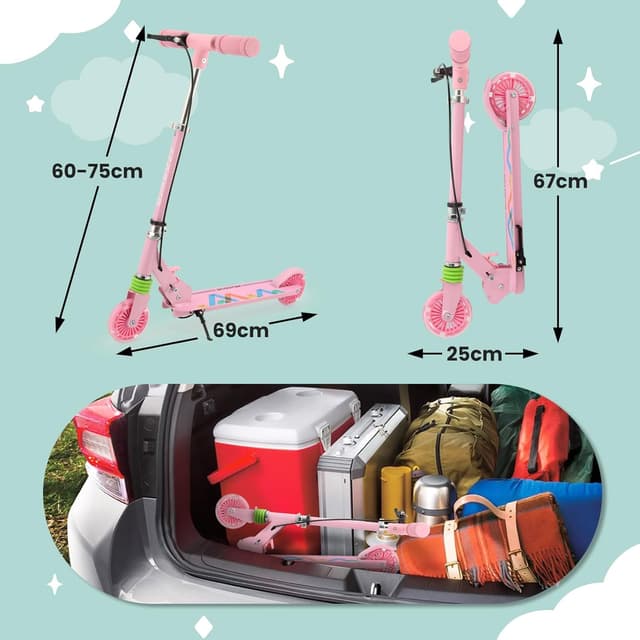 60-75cm

69cm

67cm

25cm