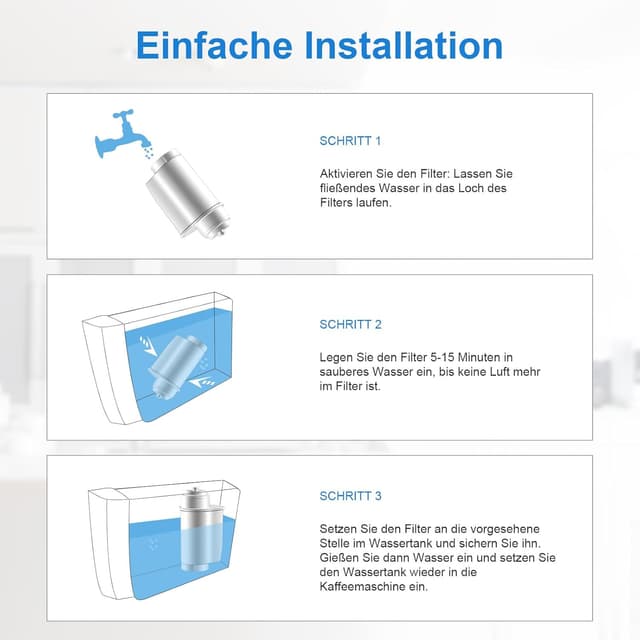 Einfache Installation

SCHRITT 1

Aktivieren Sie den Filter: Lassen Sie fließendes Wasser in das Loch des Filters laufen.

SCHRITT 2

Legen Sie den Filter 5-15 Minuten in sauberes Wasser ein, bis keine Luft mehr im Filter ist.

SCHRITT 3

Setzen Sie den Filter an die vorgesehene Stelle im Wassertank und sichern Sie ihn. Gießen Sie dann Wasser ein und setzen Sie den Wassertank wieder in die Kaffeemaschine ein.