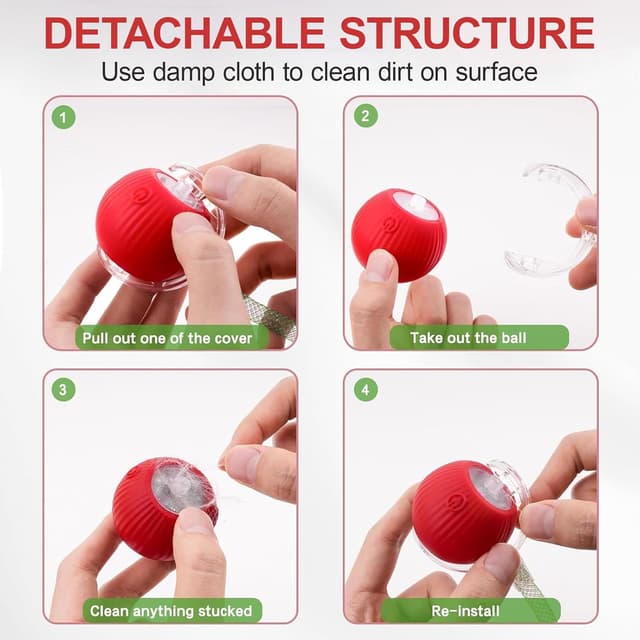 DETACHABLE STRUCTURE
Use damp cloth to clean dirt on surface

1
Pull out one of the cover

2
Take out the ball

3
Clean anything stucked

4
Re-install