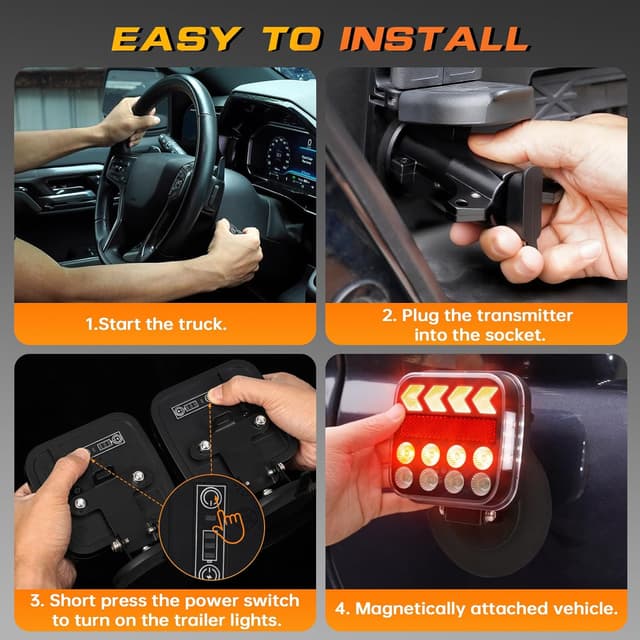 EASY TO INSTALL

1.Start the truck.

2. Plug the transmitter into the socket.

3. Short press the power switch to turn on the trailer lights.

4. Magnetically attached vehicle.