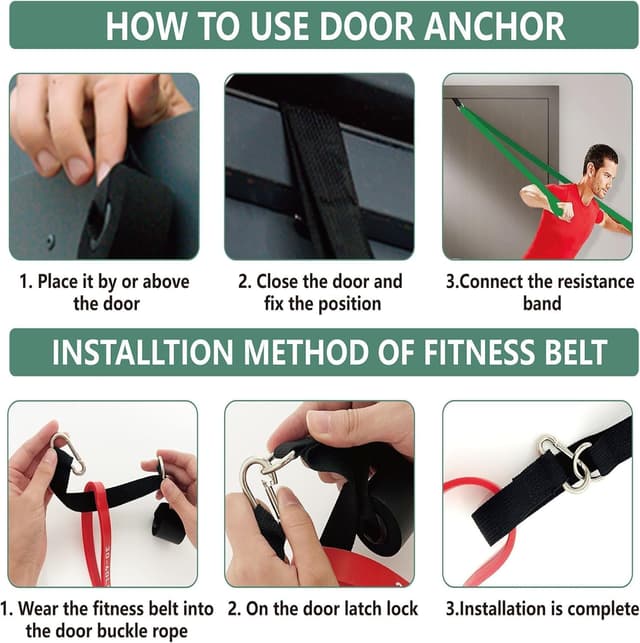 HOW TO USE DOOR ANCHOR

1. Place it by or above the door

2. Close the door and fix the position

3.Connect the resistance band

INSTALLTION METHOD OF FITNESS BELT

1. Wear the fitness belt into the door buckle rope

2. On the door latch lock

3.Installation is complete