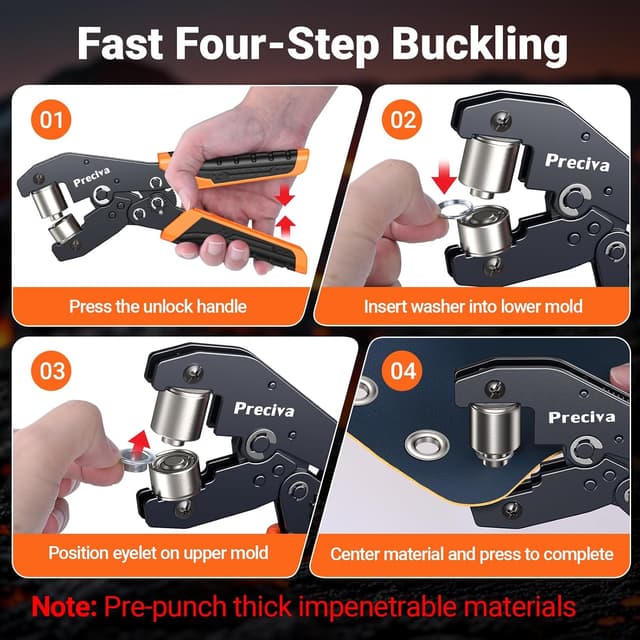 Fast Four-Step Buckling

01
Preciva
Press the unlock handle

02
Preciva
Insert washer into lower mold

03
Preciva
Position eyelet on upper mold

04
Preciva
Center material and press to complete

Note: Pre-punch thick impenetrable materials