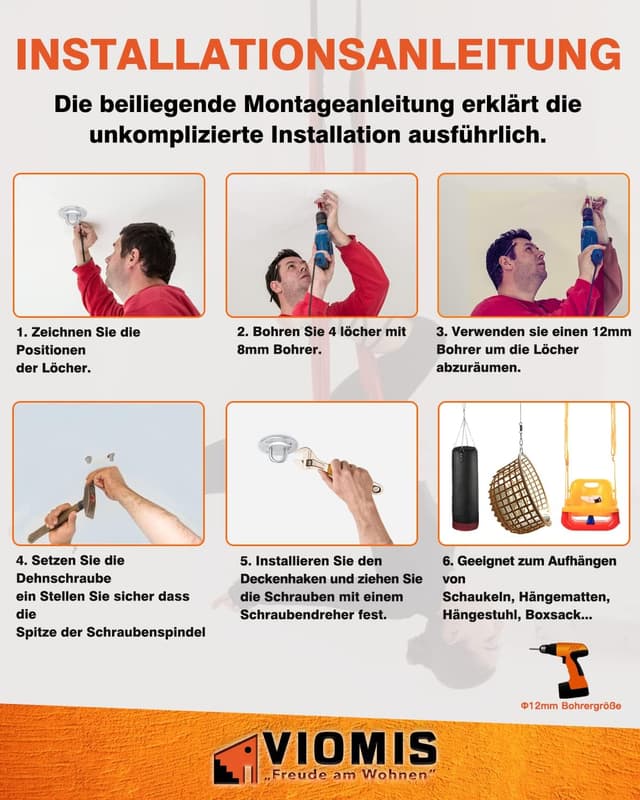 INSTALLATIONSANLEITUNG

Die beiliegende Montageanleitung erklärt die unkomplizierte Installation ausführlich.

1. Zeichnen Sie die Positionen der Löcher.

2. Bohren Sie 4 löcher mit 8mm Bohrer.

3. Verwenden sie einen 12mm Bohrer um die Löcher abzuräumen.

4. Setzen Sie die Dehnschraube ein Stellen Sie sicher dass die Spitze der Schraubenspindel

5. Installieren Sie den Deckenhaken und ziehen Sie die Schrauben mit einem Schraubendreher fest.

6. Geeignet zum Aufhängen von Schaukeln, Hängematten, Hängestuhl, Boxsack...

Φ12mm Bohrergröße

VIOMIS
„Freude am Wohnen"