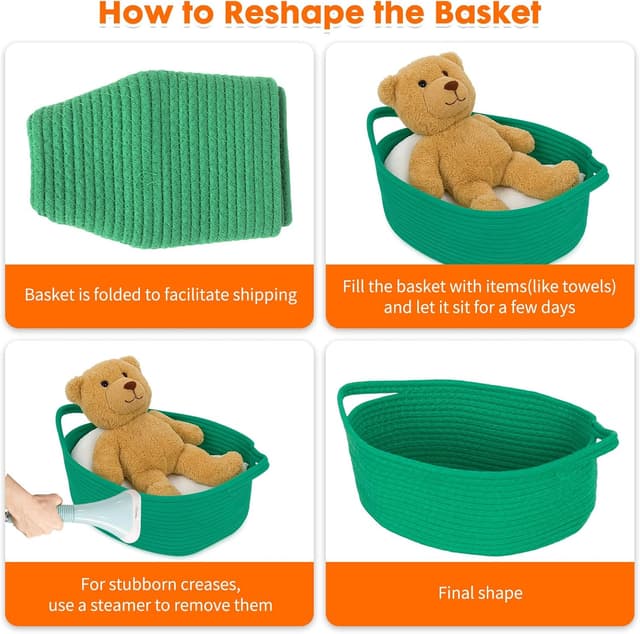 How to Reshape the Basket

Basket is folded to facilitate shipping

Fill the basket with items(like towels) and let it sit for a few days

For stubborn creases, use a steamer to remove them

Final shape