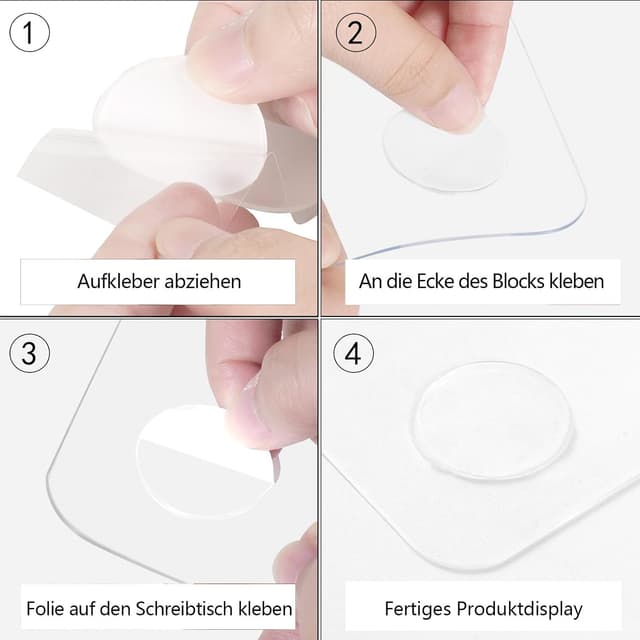 1

Aufkleber abziehen

2

An die Ecke des Blocks kleben

3

Folie auf den Schreibtisch kleben

4

Fertiges Produktdisplay