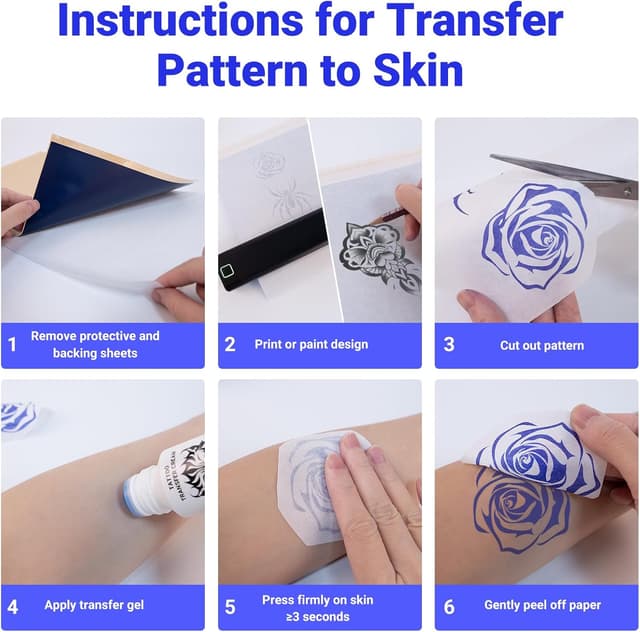 Instructions for Transfer Pattern to Skin

1 Remove protective and backing sheets

2 Print or paint design

3 Cut out pattern

TATTOO TRANSFER CREAM

4 Apply transfer gel

5 Press firmly on skin ≥3 seconds

6 Gently peel off paper