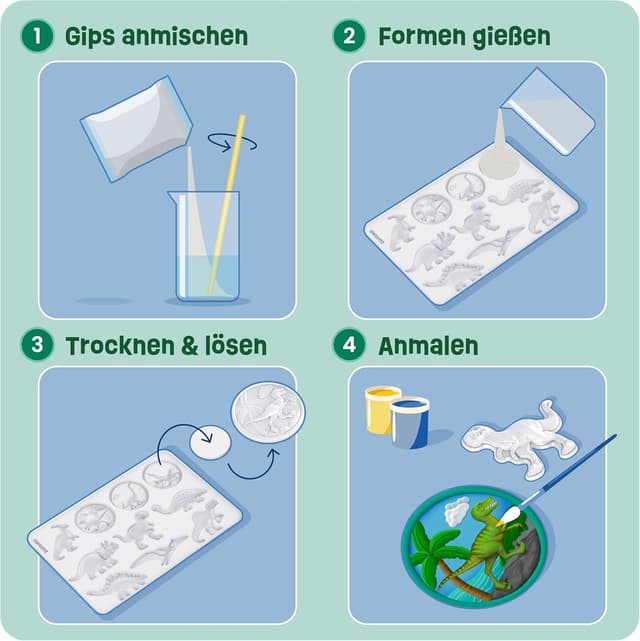 1 Gips anmischen

2 Formen gießen

3 Trocknen & lösen

4 Anmalen