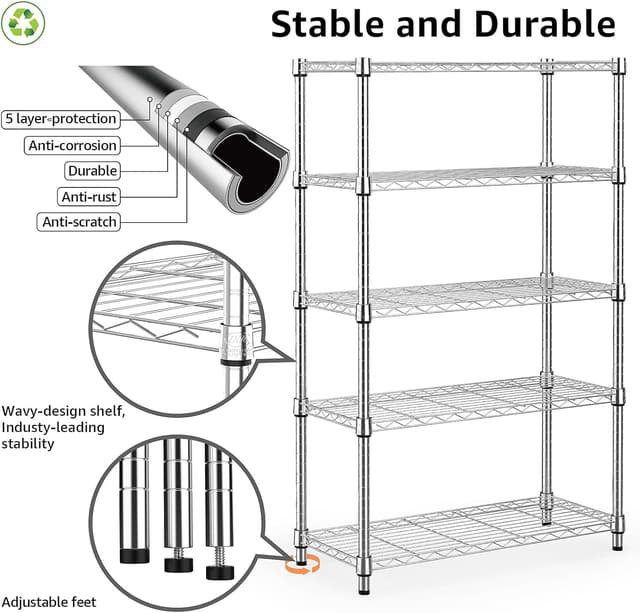 Stable and Durable

5 layer protection

Anti-corrosion

Durable

Anti-rust

Anti-scratch

Wavy-design shelf, Industy-leading stability

Adjustable feet