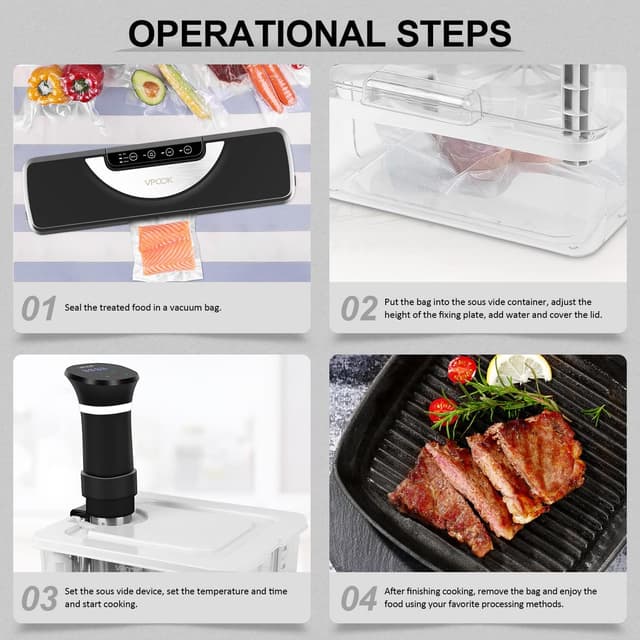 OPERATIONAL STEPS

VPCOK

01 Seal the treated food in a vacuum bag.

02 Put the bag into the sous vide container, adjust the height of the fixing plate, add water and cover the lid.

03 Set the sous vide device, set the temperature and time and start cooking.

04 After finishing cooking, remove the bag and enjoy the food using your favorite processing methods.