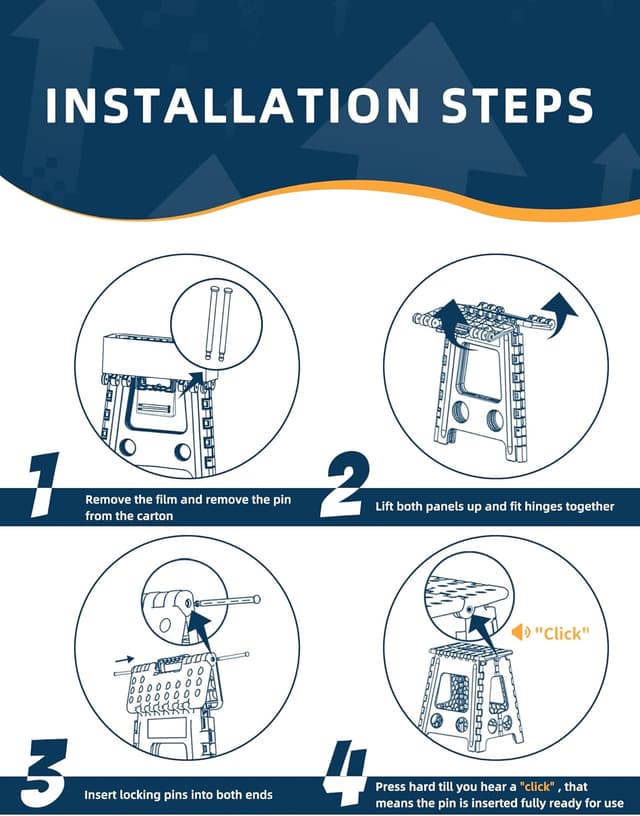 INSTALLATION STEPS

1 Remove the film and remove the pin from the carton

2 Lift both panels up and fit hinges together

"Click"

3 Insert locking pins into both ends

4 Press hard till you hear a "click" , that means the pin is inserted fully ready for use