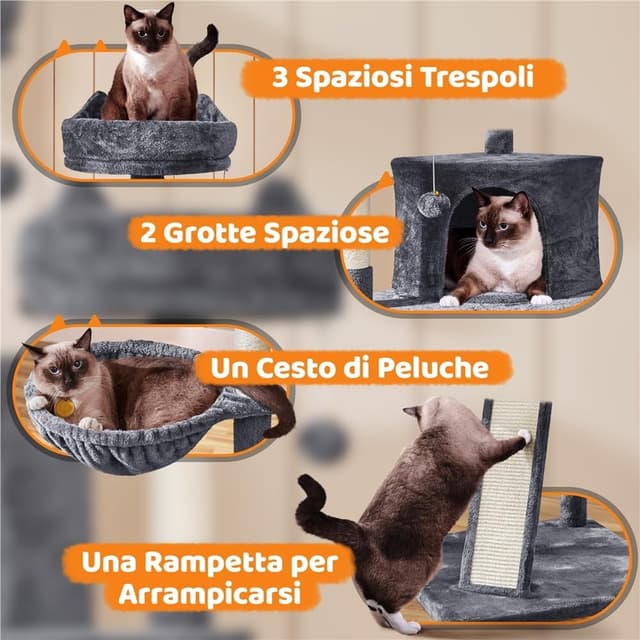 3 Spaziosi Trespoli

2 Grotte Spaziose

Un Cesto di Peluche

Una Rampetta per Arrampicarsi