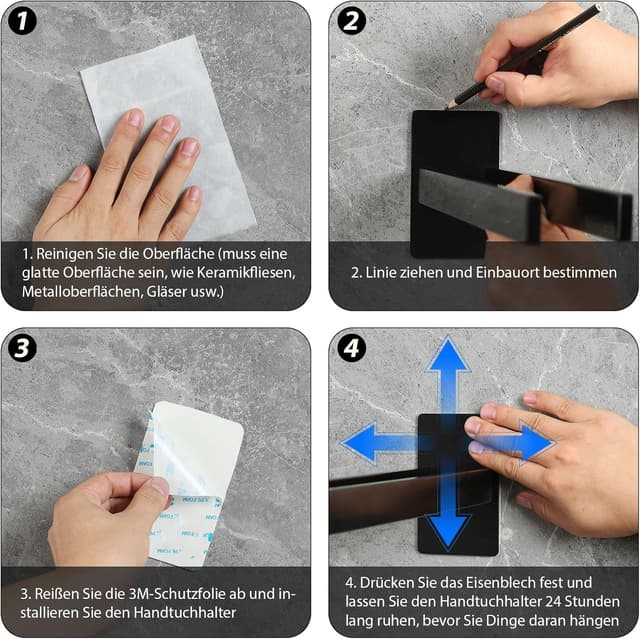 1

1. Reinigen Sie die Oberfläche (muss eine glatte Oberfläche sein, wie Keramikfliesen, Metalloberflächen, Gläser usw.)

2

2. Linie ziehen und Einbauort bestimmen

3

3. Reißen Sie die 3M-Schutzfolie ab und installieren Sie den Handtuchhalter

4

4. Drücken Sie das Eisenblech fest und lassen Sie den Handtuchhalter 24 Stunden lang ruhen, bevor Sie Dinge daran hängen