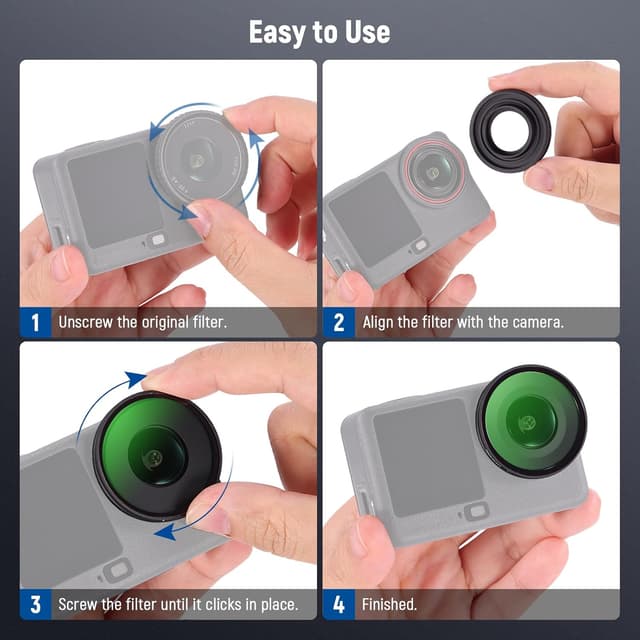 Easy to Use

1 Unscrew the original filter.

2 Align the filter with the camera.

3 Screw the filter until it clicks in place.

4 Finished.