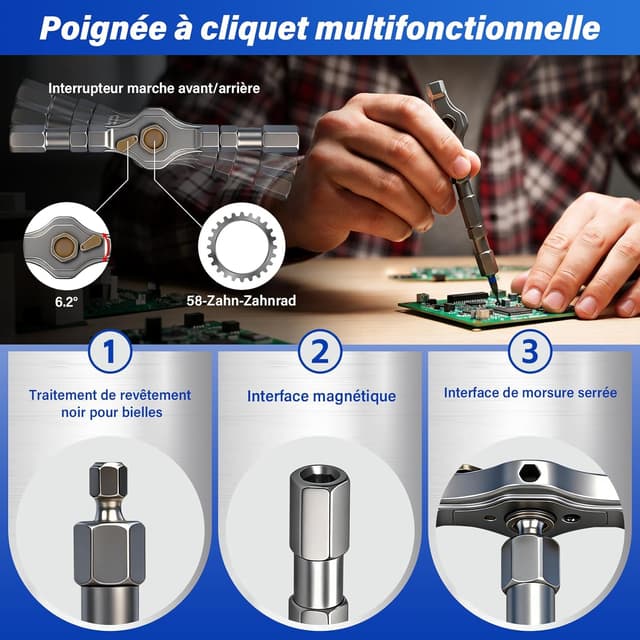 Poignée à cliquet multifonctionnelle

Interrupteur marche avant/arrière

6.2°

58-Zahn-Zahnrad

1
Traitement de revêtement noir pour bielles

2
Interface magnétique

3
Interface de morsure serrée