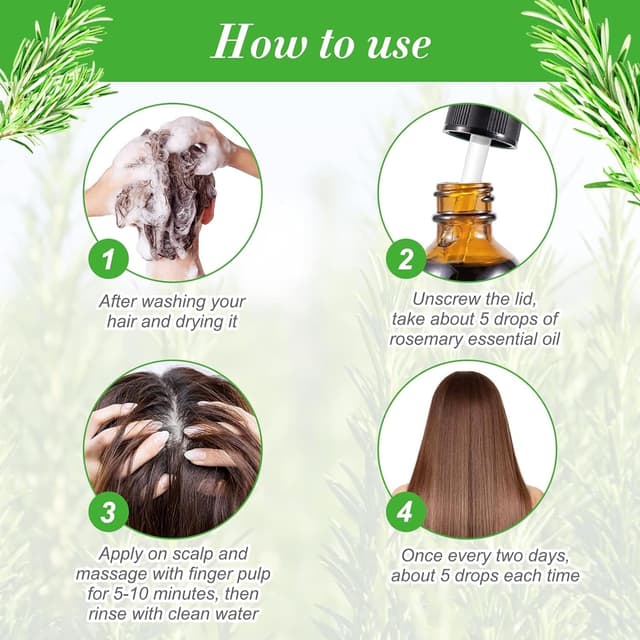 How to use

1

After washing your hair and drying it

2

Unscrew the lid, take about 5 drops of rosemary essential oil

3

Apply on scalp and massage with finger pulp for 5-10 minutes, then rinse with clean water

4

Once every two days, about 5 drops each time