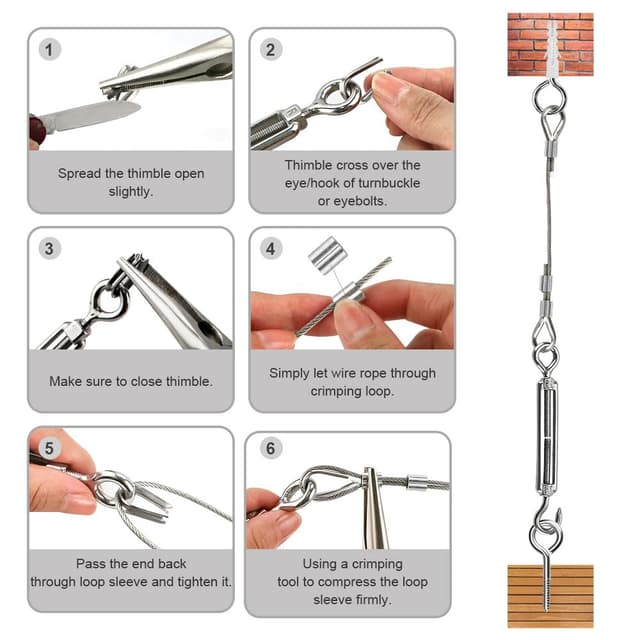 1

Spread the thimble open slightly.

2

Thimble cross over the eye/hook of turnbuckle or eyebolts.

3

Make sure to close thimble.

4

Simply let wire rope through crimping loop.

5

Pass the end back through loop sleeve and tighten it.

6

Using a crimping tool to compress the loop sleeve firmly.