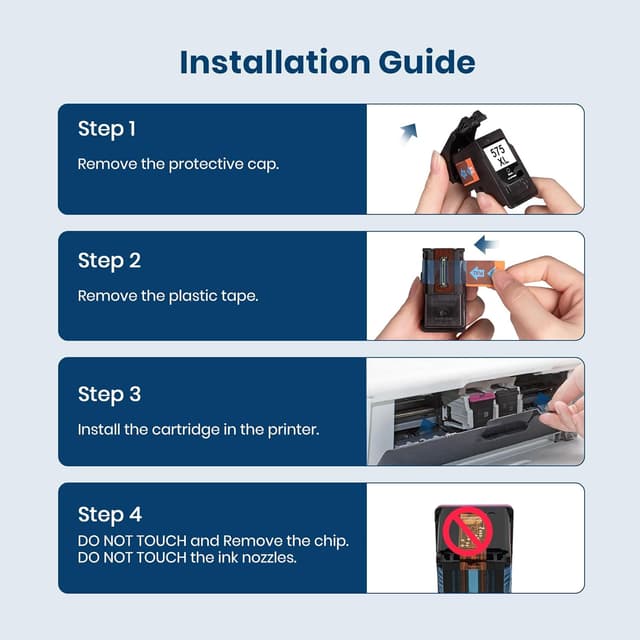 Installation Guide

Step 1

Remove the protective cap.

575 XL

Step 2

Remove the plastic tape.

Step 3

Install the cartridge in the printer.

Step 4

DO NOT TOUCH and Remove the chip.
DO NOT TOUCH the ink nozzles.