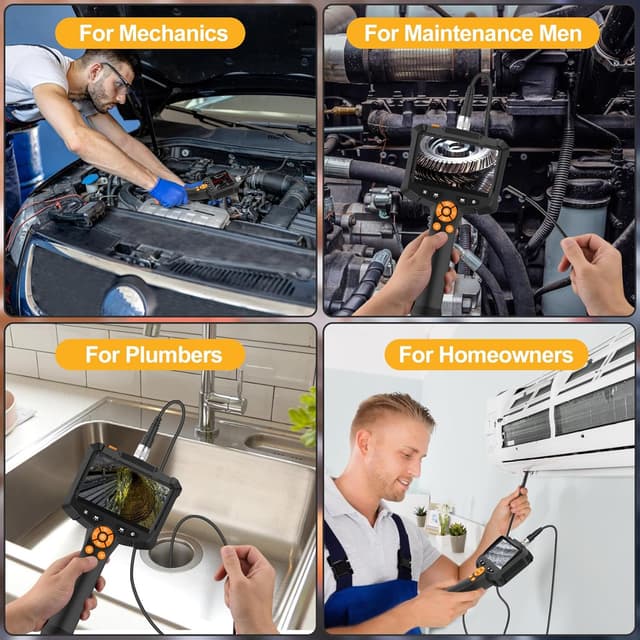 For Mechanics

For Maintenance Men

For Plumbers

For Homeowners