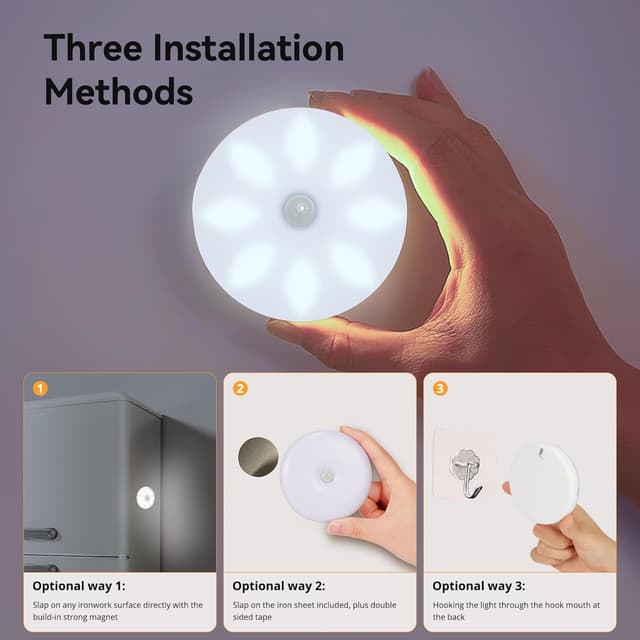 Three Installation Methods

1

Optional way 1:

Slap on any ironwork surface directly with the build-in strong magnet

2

Optional way 2:

Slap on the iron sheet included, plus double sided tape

3

Optional way 3:

Hooking the light through the hook mouth at the back