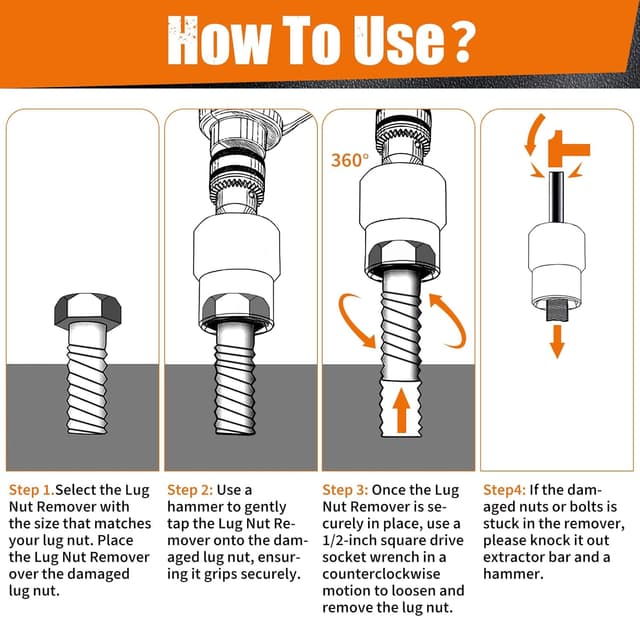 How To Use?

360°

Step 1.Select the Lug Nut Remover with the size that matches your lug nut. Place the Lug Nut Remover over the damaged lug nut.

Step 2: Use a hammer to gently tap the Lug Nut Remover onto the damaged lug nut, ensuring it grips securely.

Step 3: Once the Lug Nut Remover is securely in place, use a 1/2-inch square drive socket wrench in a counterclockwise motion to loosen and remove the lug nut.

Step4: If the damaged nuts or bolts is stuck in the remover, please knock it out extractor bar and a hammer.