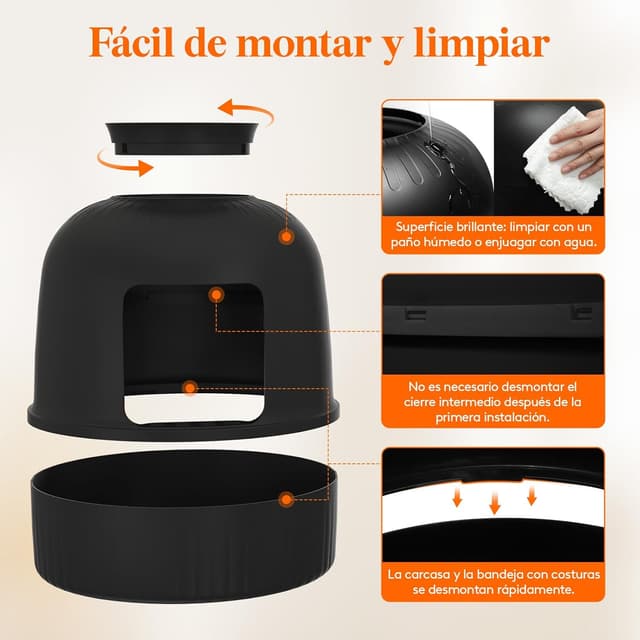 Fácil de montar y limpiar

Superficie brillante: limpiar con un paño húmedo o enjuagar con agua.

No es necesario desmontar el cierre intermedio después de la primera instalación.

La carcasa y la bandeja con costuras se desmontan rápidamente.