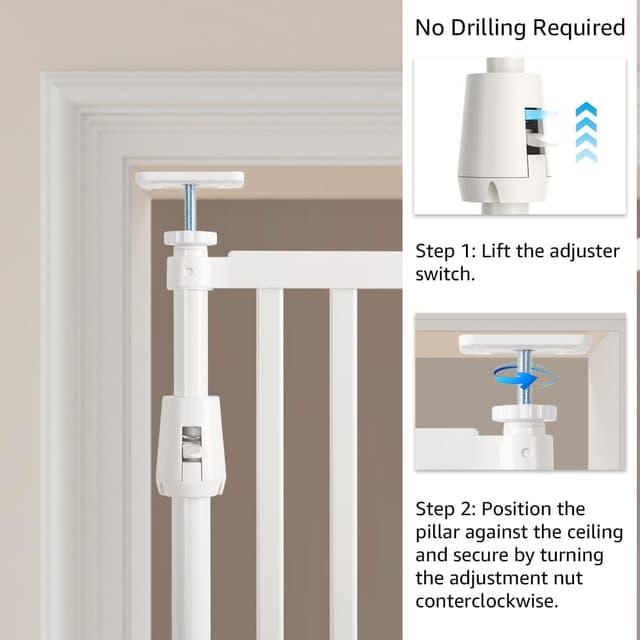 No Drilling Required

Step 1: Lift the adjuster switch.

Step 2: Position the pillar against the ceiling and secure by turning the adjustment nut conterclockwise.